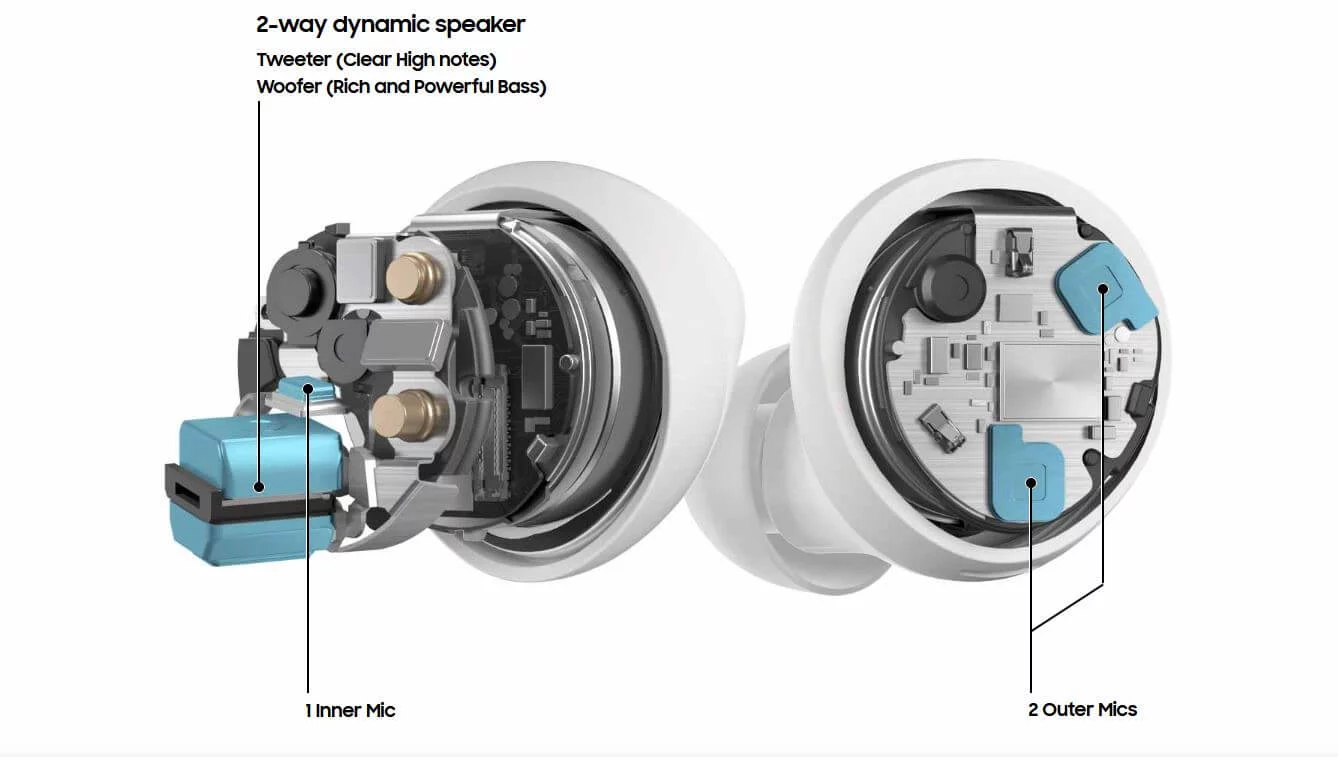 2-way dynamic speaker
Tweeter (Clear High notes)
Woofer (Rich and Powerful Bass)

1 Inner Mic

2 Outer Mics